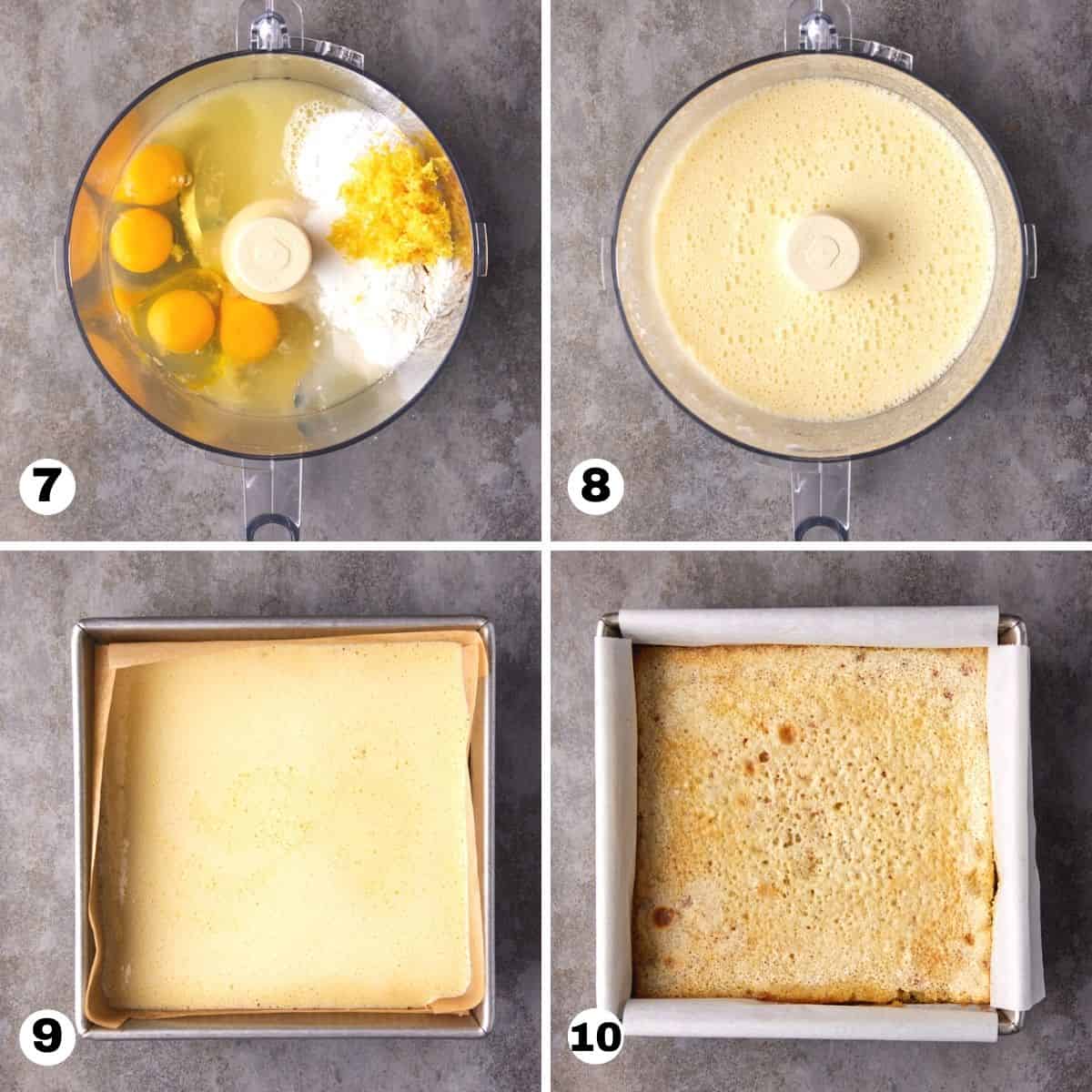 7

8

9

10