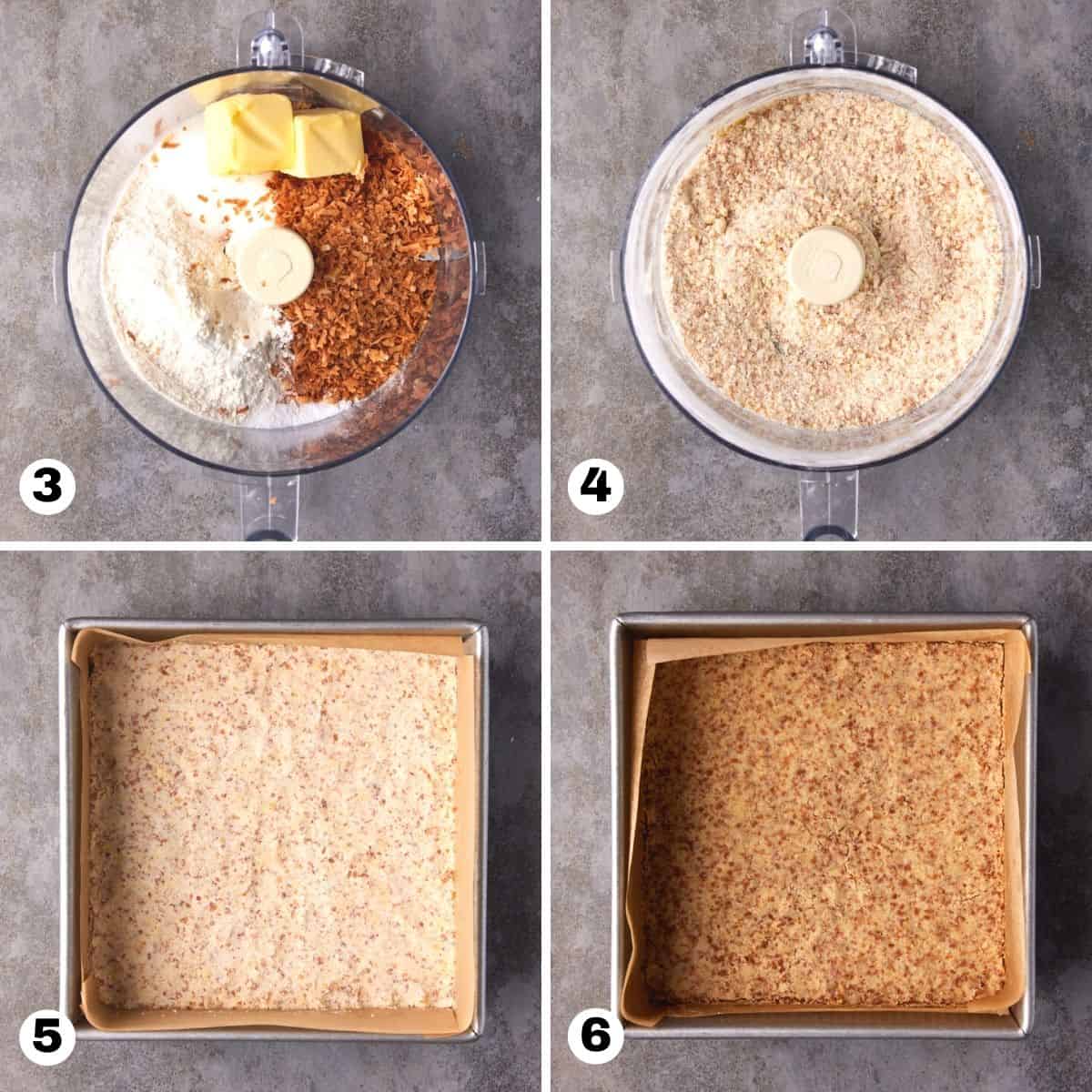 3

4

5

6