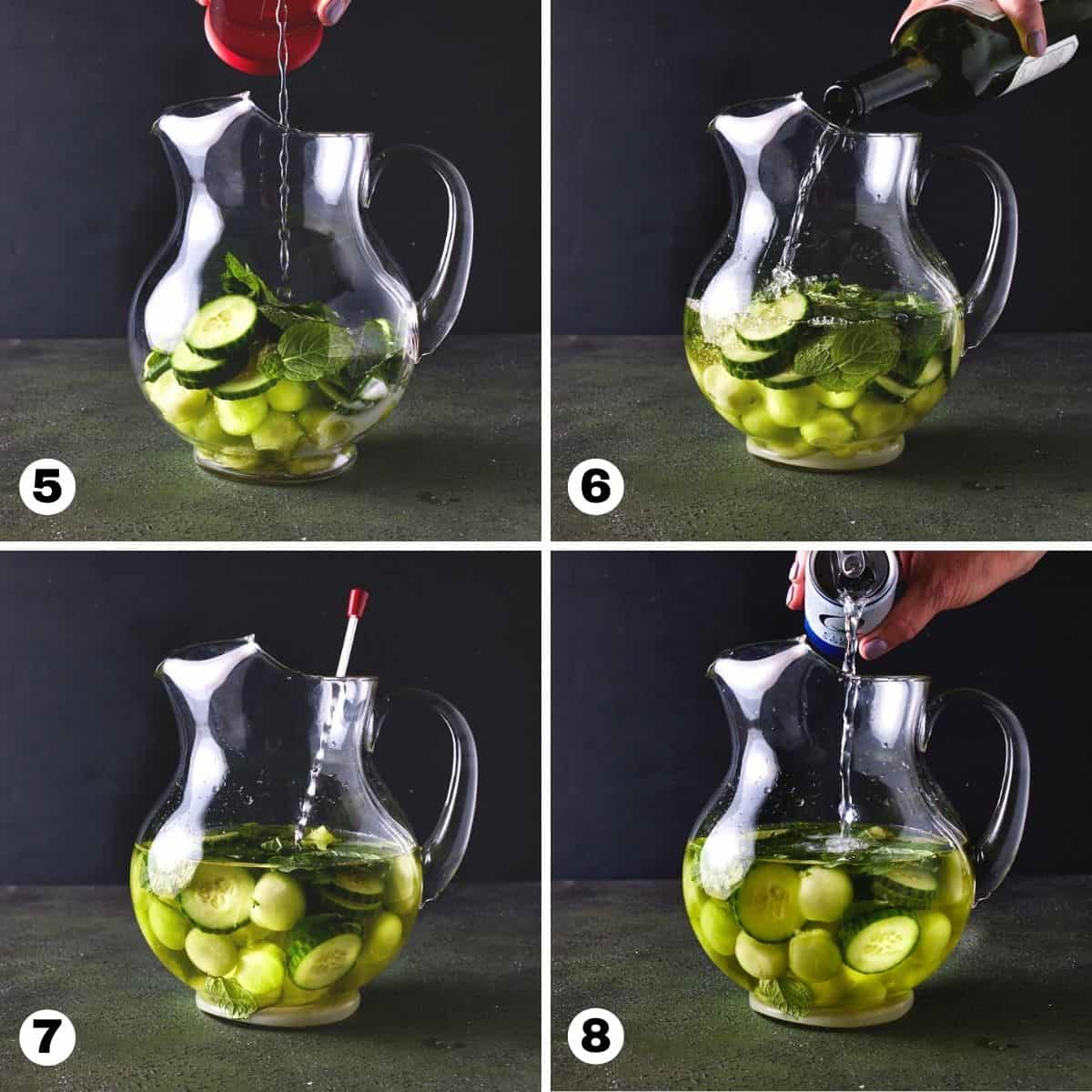 5

6

7

8