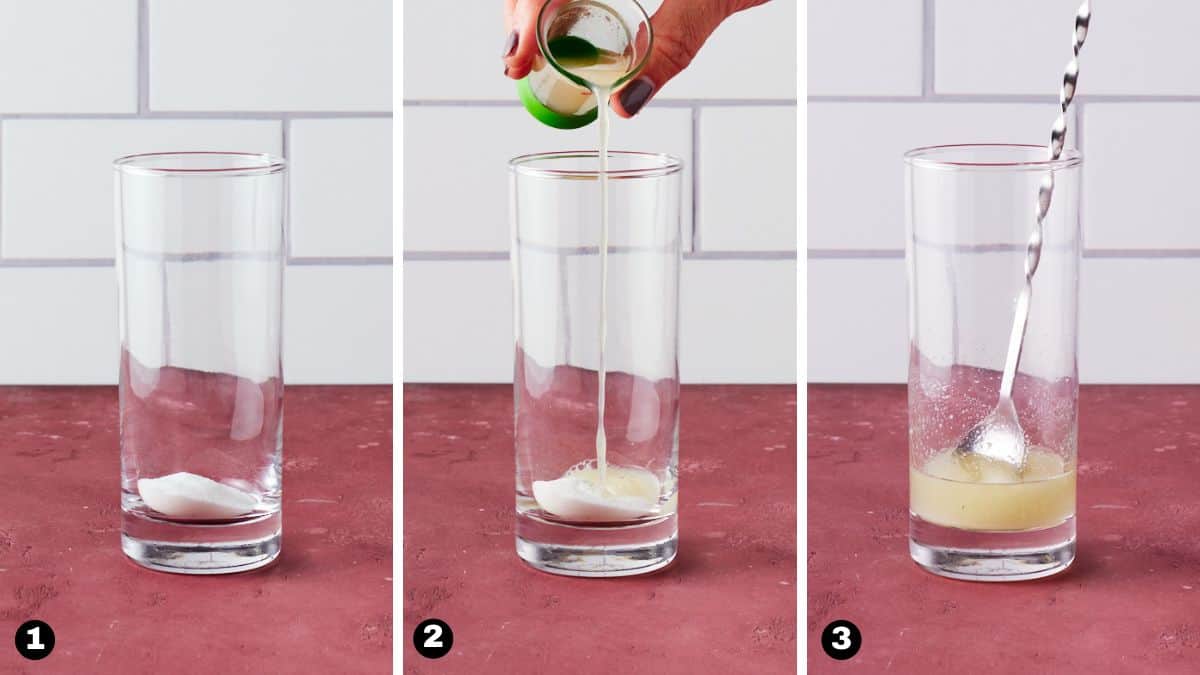 1

2

3