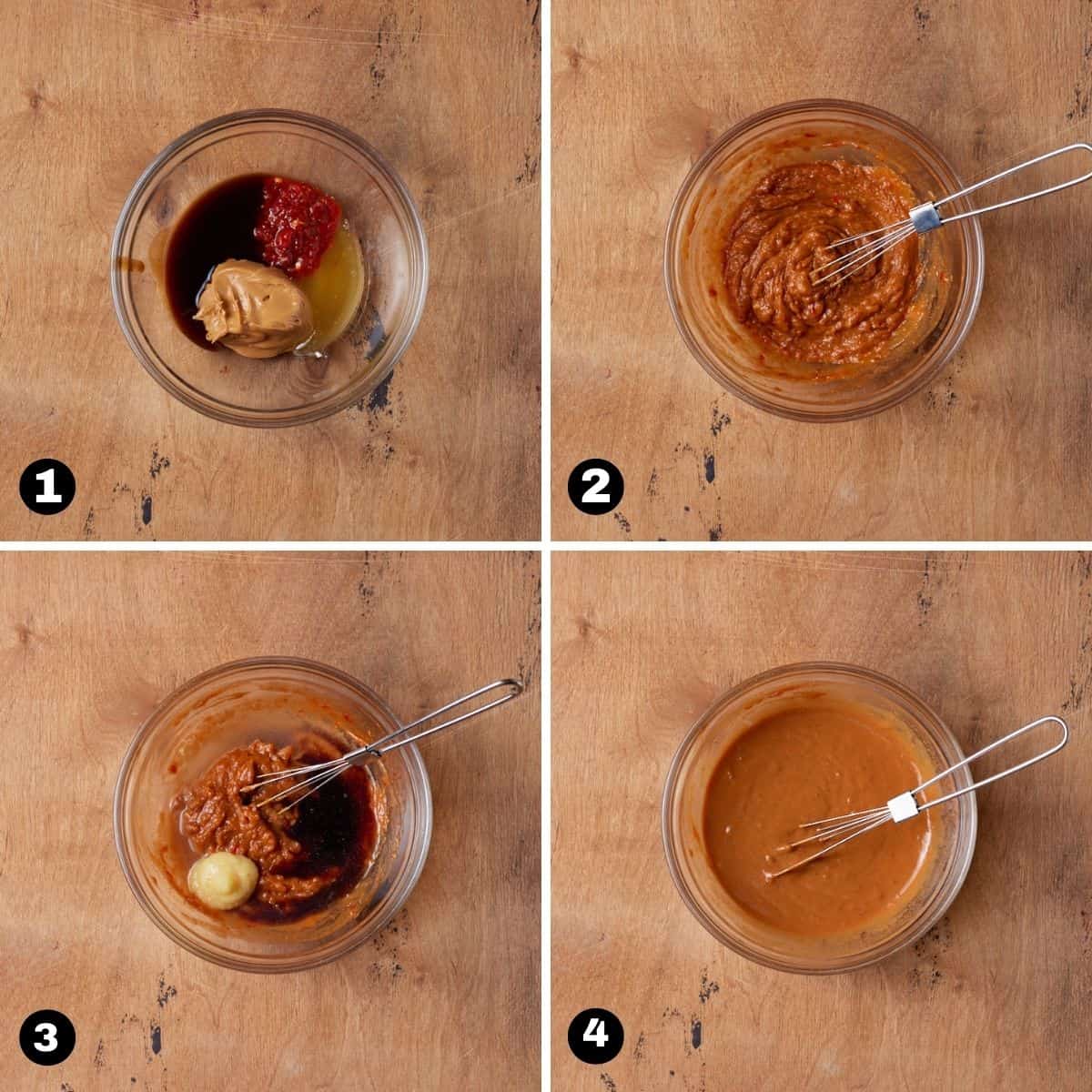 1

2

3

4