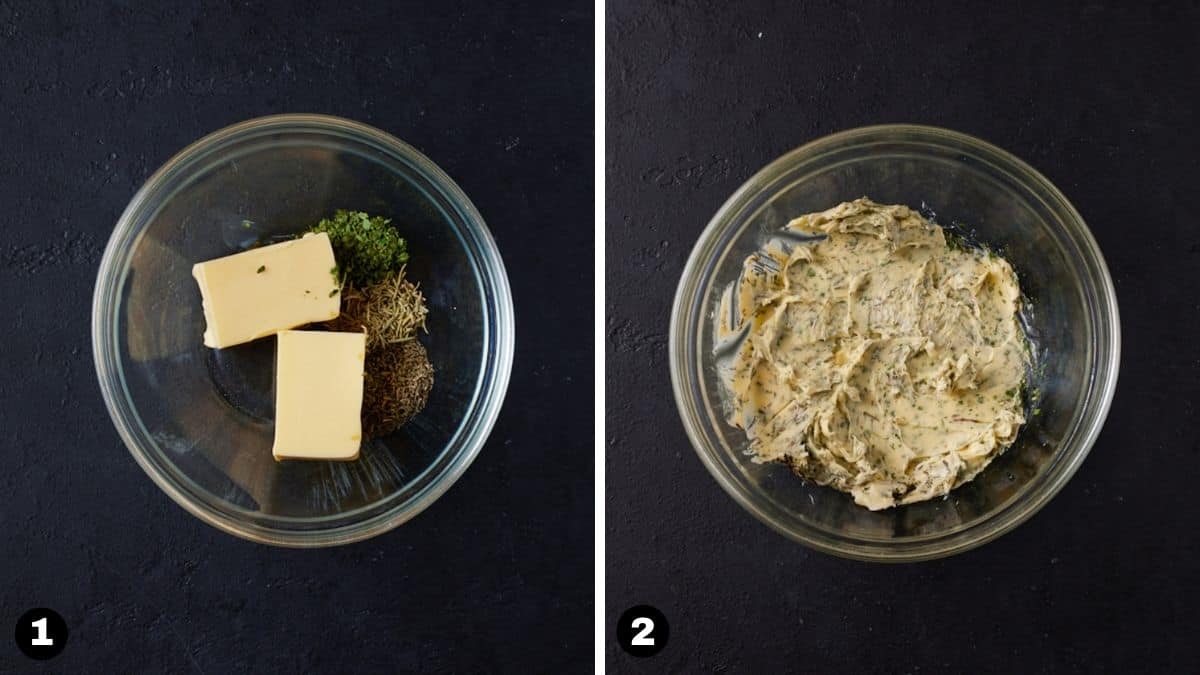 1

2